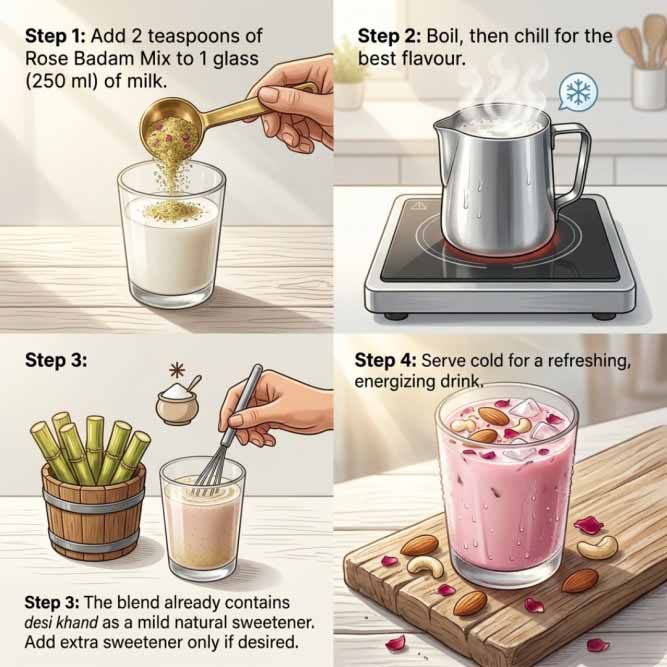 Step 1: Add 2 teaspoons of Rose Badam Mix to 1 glass (250 ml) of milk.

Step 2: Boil, then chill for the best flavour.

Step 3:

Step 3: The blend already contains desi khand as a mild natural sweetener. Add extra sweetener only if desired.

Step 4: Serve cold for a refreshing, energizing drink.